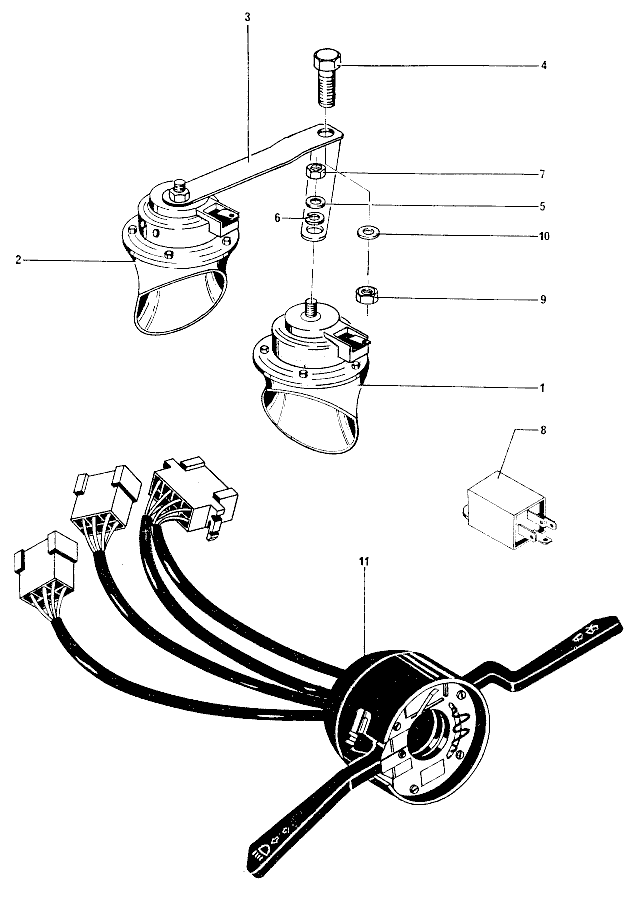 3
4
7
5
6
10
2
9
1
8
11