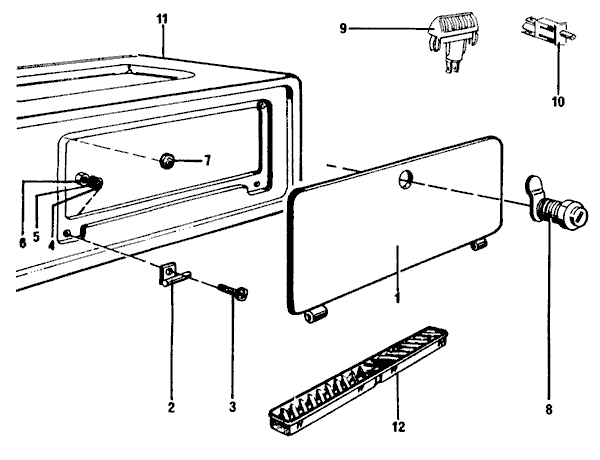 11
9
10
7
6
5
4
1
8
2
3
12